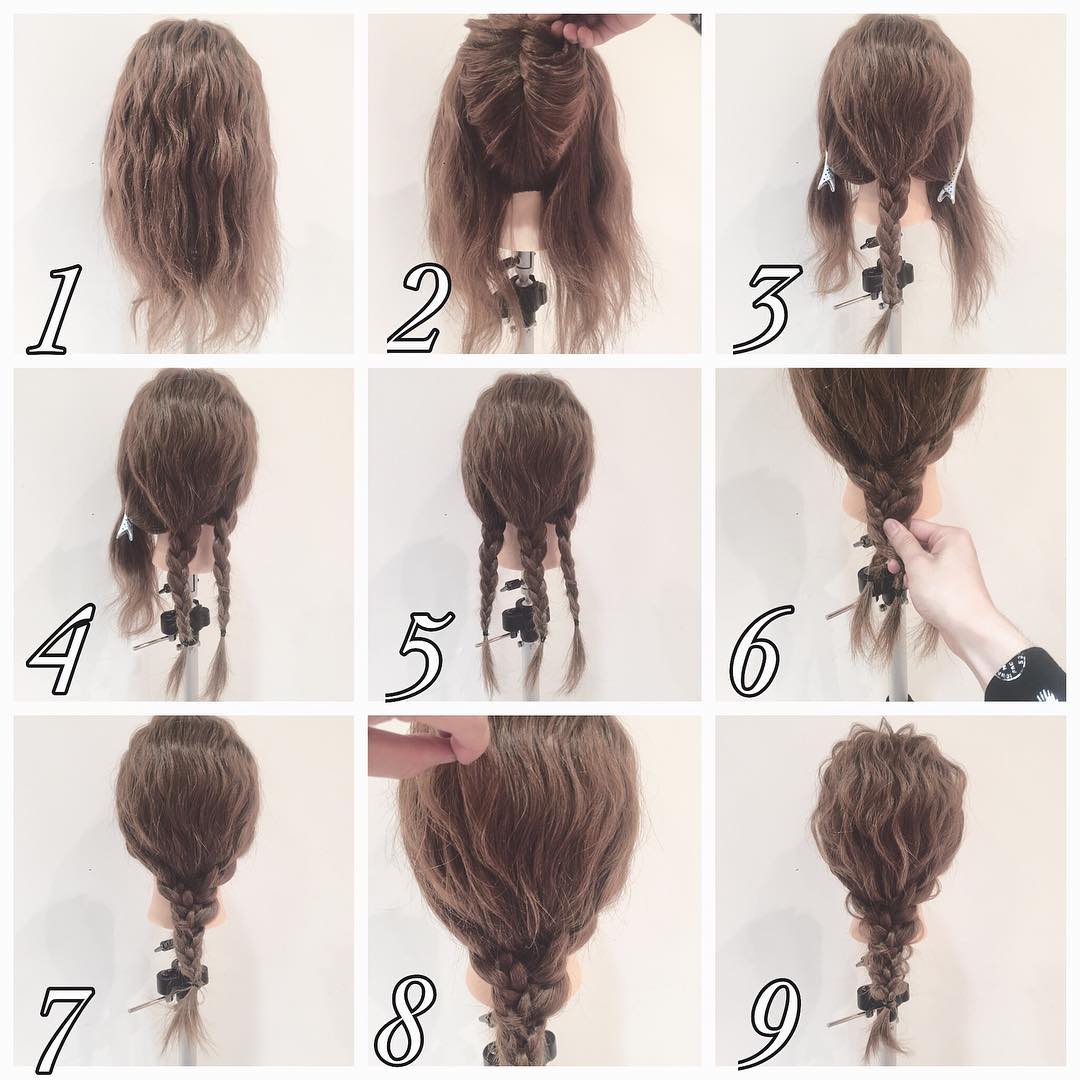 1
2
3
4
5
6
7
8
9